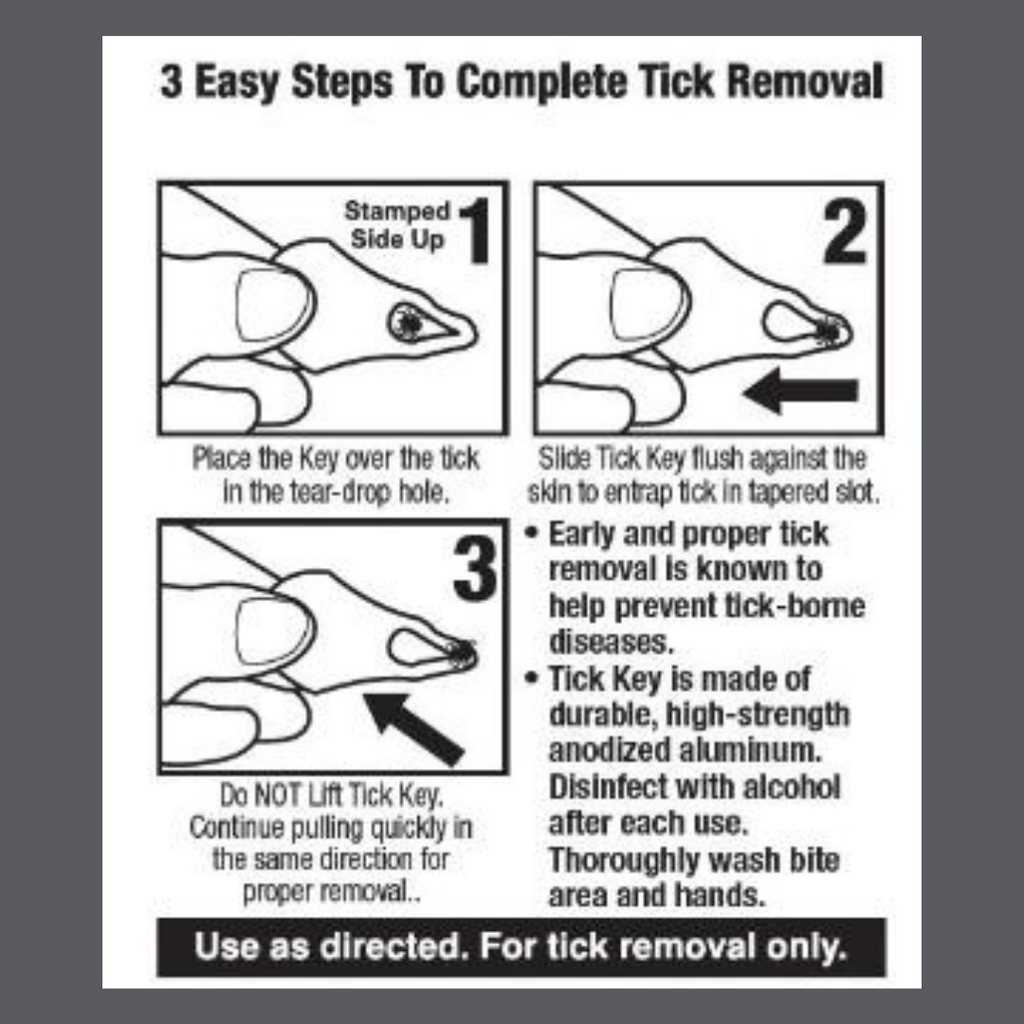 3 Easy Steps To Complete Tick Removal

Stamped Side Up 1

Place the Key over the tick in the tear-drop hole.

2

Slide Tick Key flush against the skin to entrap tick in tapered slot.

3

Do NOT Lift Tick Key. Continue pulling quickly in the same direction for proper removal..

• Early and proper tick removal is known to help prevent tick-borne diseases.
• Tick Key is made of durable, high-strength anodized aluminum. Disinfect with alcohol after each use. Thoroughly wash bite area and hands.

Use as directed. For tick removal only.